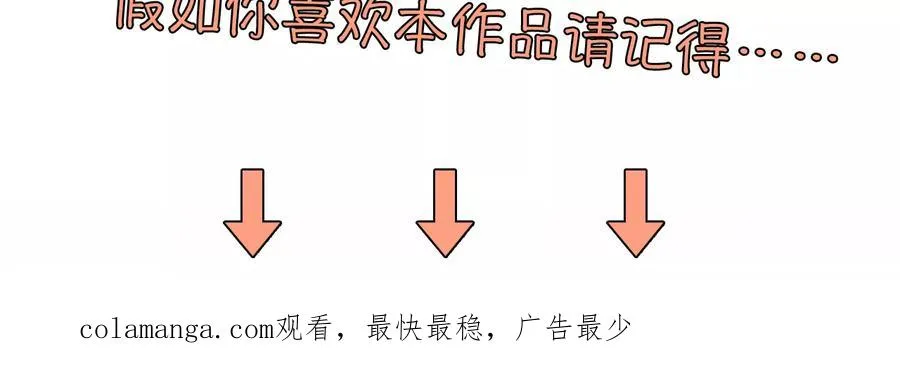 假如你喜欢本作品请记得……

colamanga.com观看，最快最稳，广告最少