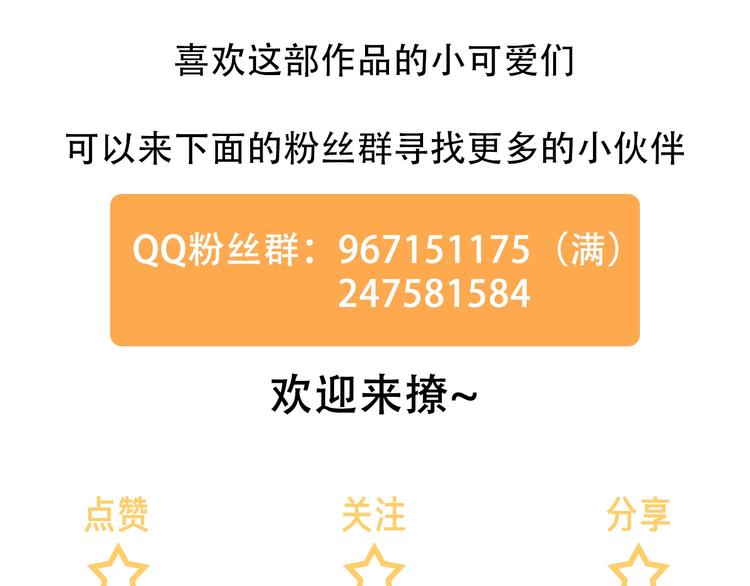 喜欢这部作品的小可爱们

可以来下面的粉丝群寻找更多的小伙伴

QQ粉丝群：967151175（满）
247581584

欢迎来撩~

点赞

关注

分享