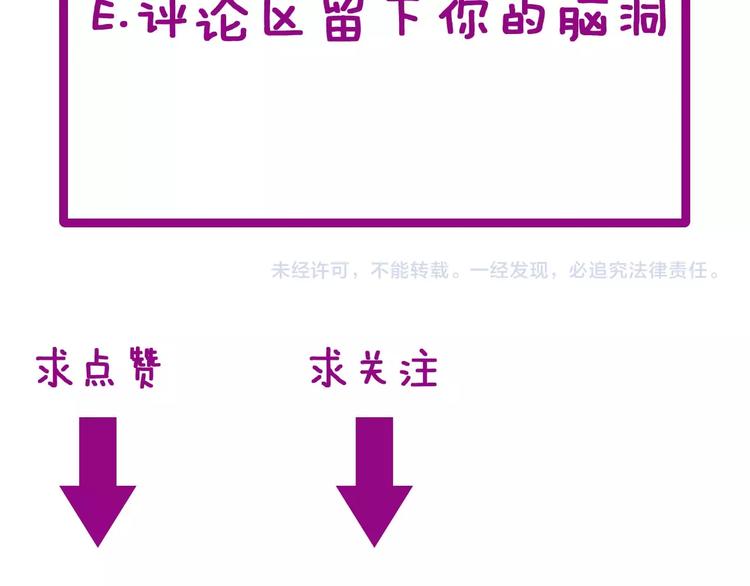 E.评论区留下你的脑洞

未经许可，不能转载。一经发现，必追究法律责任。

求点赞

求关注