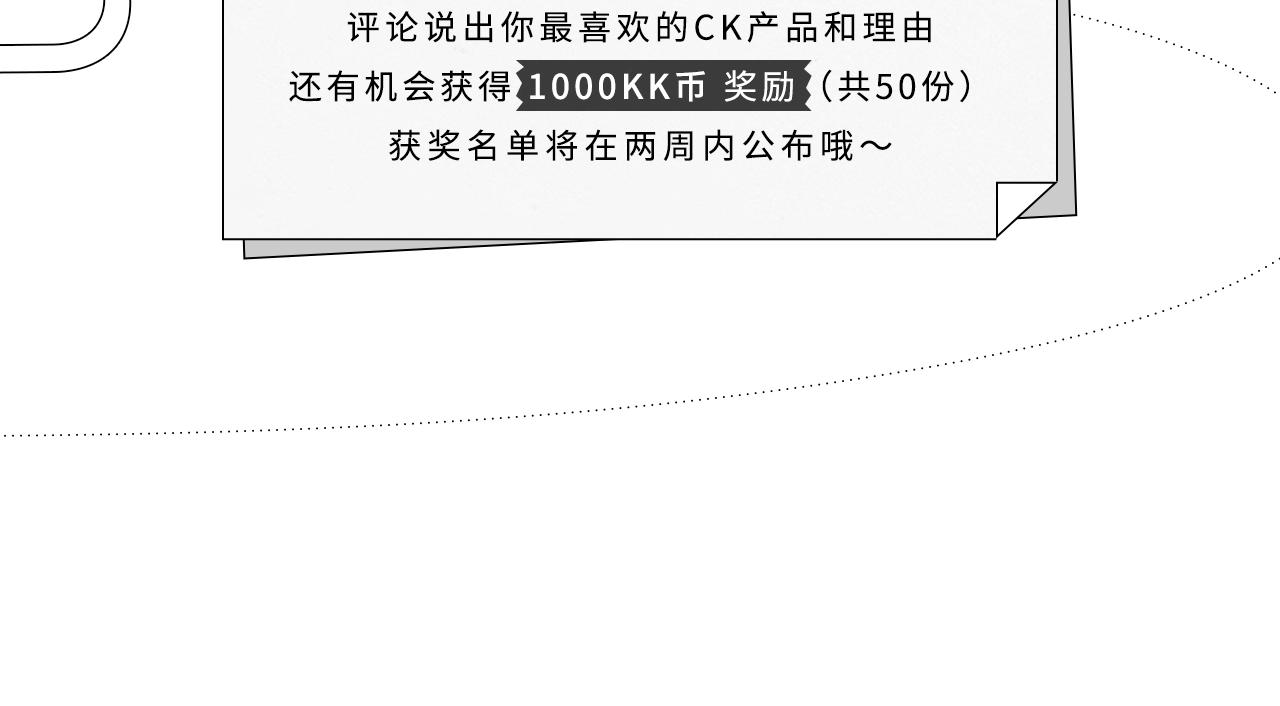 评论说出你最喜欢的CK产品和理由
还有机会获得1000KK币 奖励（共50份）
获奖名单将在两周内公布哦～