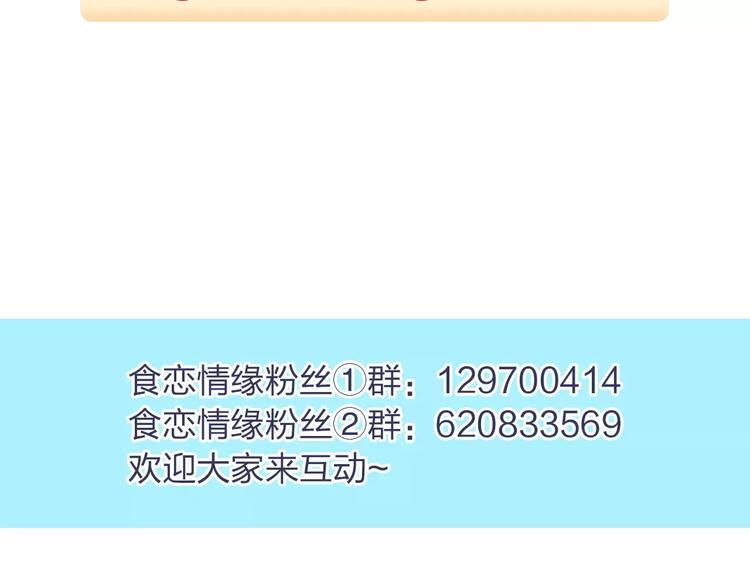 食恋情缘粉丝①群：129700414
食恋情缘粉丝②群：620833569
欢迎大家来互动~