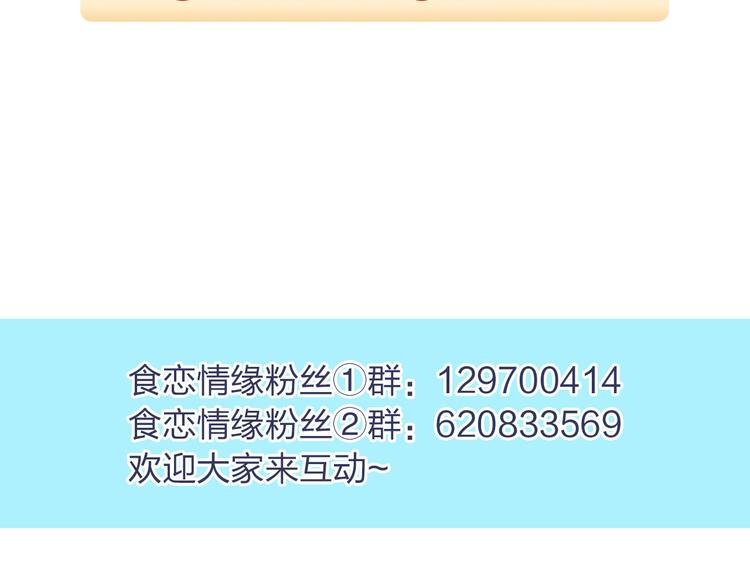 食恋情缘粉丝①群：129700414
食恋情缘粉丝②群：620833569
欢迎大家来互动~